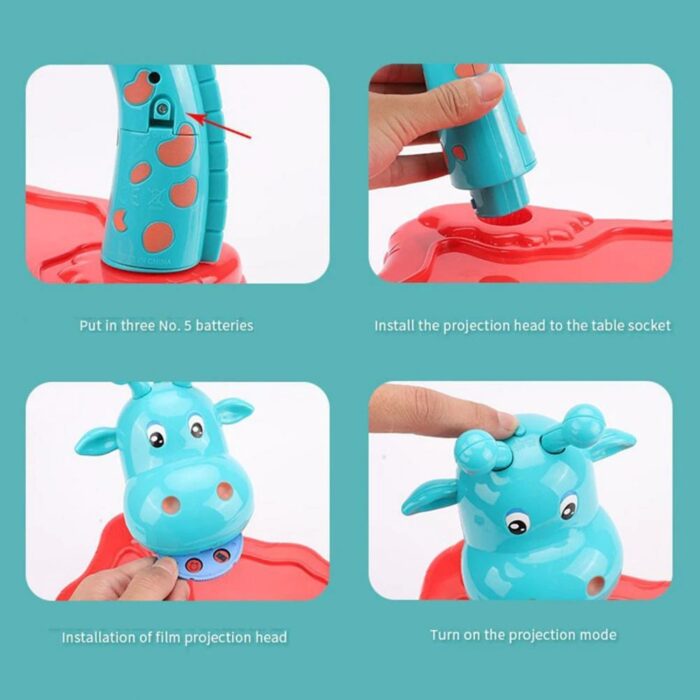 Put in three No. 5 batteries

Install the projection head to the table socket

Installation of film projection head

Turn on the projection mode