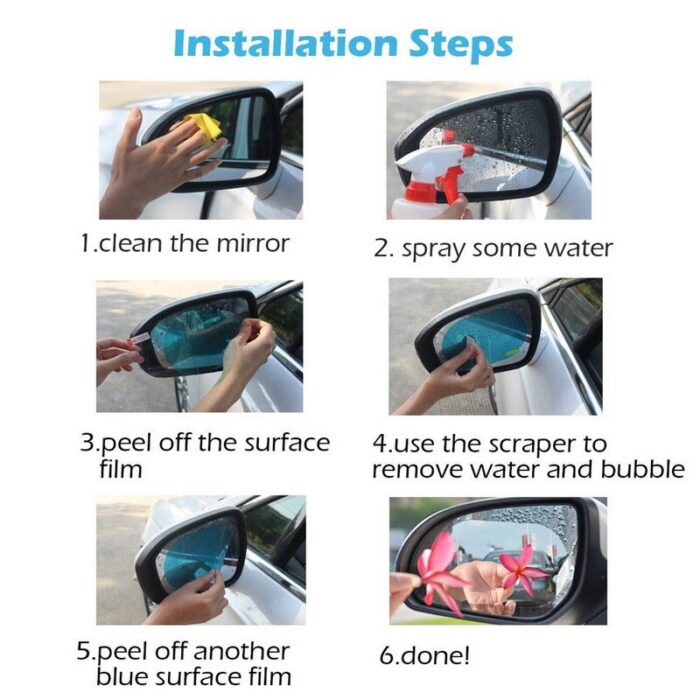 Installation Steps

1.clean the mirror

2. spray some water

3.peel off the surface film

4.use the scraper to remove water and bubble

5.peel off another blue surface film

6.done!